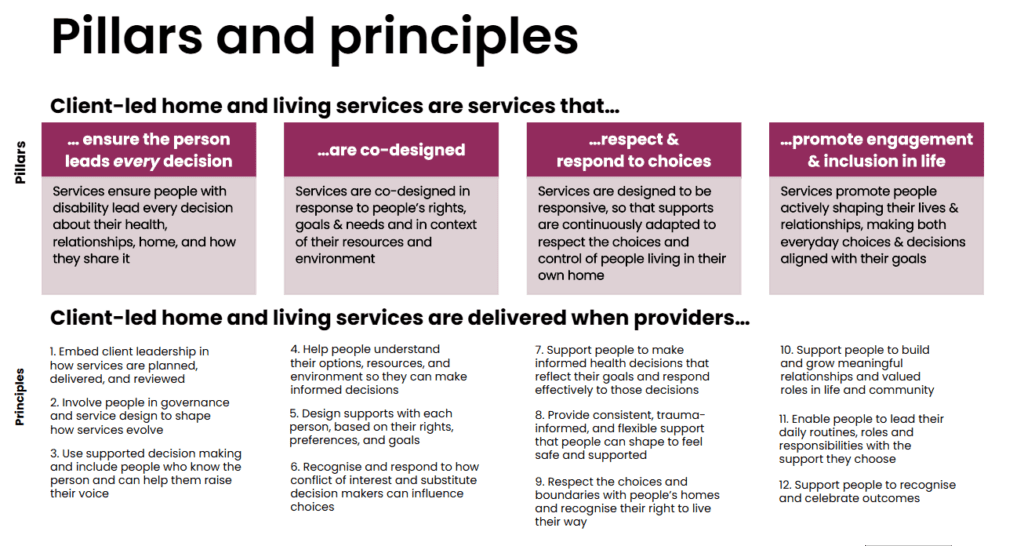 Pillars and principles

Client-led home and living services are services that...

Pillars

... ensure the person leads every decision

Services ensure people with disability lead every decision about their health, relationships, home, and how they share it

...are co-designed

Services are co-designed in response to people's rights, goals & needs and in context of their resources and environment

...respect & respond to choices

Services are designed to be responsive, so that supports are continuously adapted to respect the choices and control of people living in their own home

...promote engagement & inclusion in life

Services promote people actively shaping their lives & relationships, making both everyday choices & decisions aligned with their goals

Client-led home and living services are delivered when providers...

Principles

1. Embed client leadership in how services are planned, delivered, and reviewed

2. Involve people in governance and service design to shape how services evolve

3. Use supported decision making and include people who know the person and can help them raise their voice

4. Help people understand their options, resources, and environment so they can make informed decisions

5. Design supports with each person, based on their rights, preferences, and goals

6. Recognise and respond to how conflict of interest and substitute decision makers can influence choices

7. Support people to make informed health decisions that reflect their goals and respond effectively to those decisions

8. Provide consistent, trauma-informed, and flexible support that people can shape to feel safe and supported

9. Respect the choices and boundaries with people's homes and recognise their right to live their way

10. Support people to build and grow meaningful relationships and valued roles in life and community

11. Enable people to lead their daily routines, roles and responsibilities with the support they choose

12. Support people to recognise and celebrate outcomes